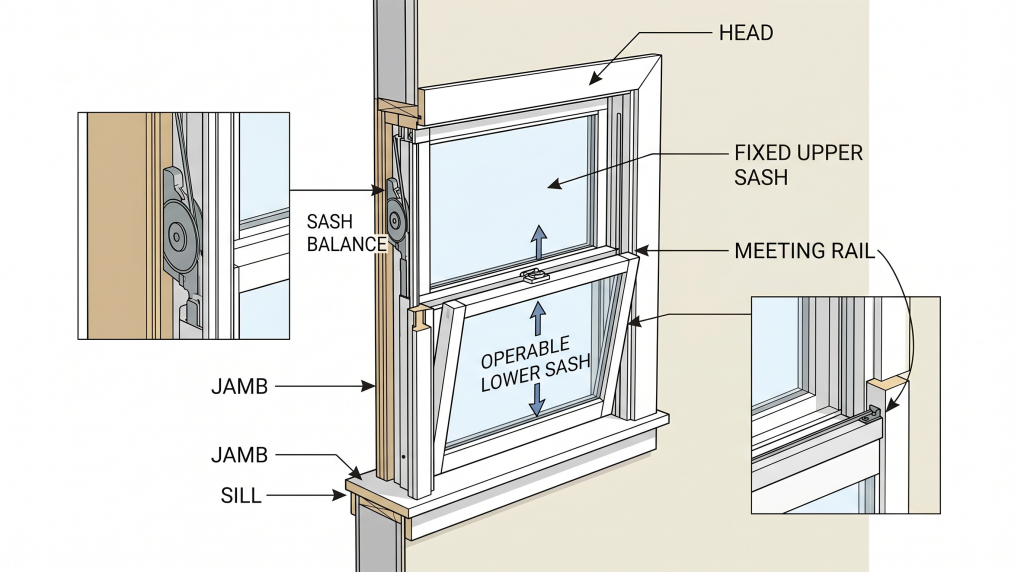 HEAD

FIXED UPPER SASH

SASH BALANCE

MEETING RAIL

OPERABLE LOWER SASH

JAMB

JAMB

SILL